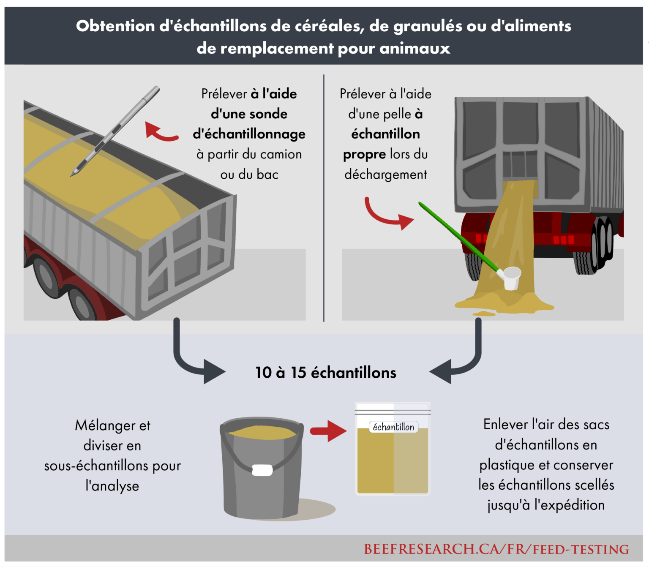 Obtention d'échantillons de céréales, de granulés ou d'aliments de remplacement pour animaux

Prélever à l'aide d'une sonde d'échantillonnage à partir du camion ou du bac

Prélever à l'aide d'une pelle à échantillon propre lors du déchargement

10 à 15 échantillons

Mélanger et diviser en sous-échantillons pour l'analyse

échantillon

Enlever l'air des sacs d'échantillons en plastique et conserver les échantillons scellés jusqu'à l'expédition

BEEFRESEARCH.CA/FR/FEED-TESTING